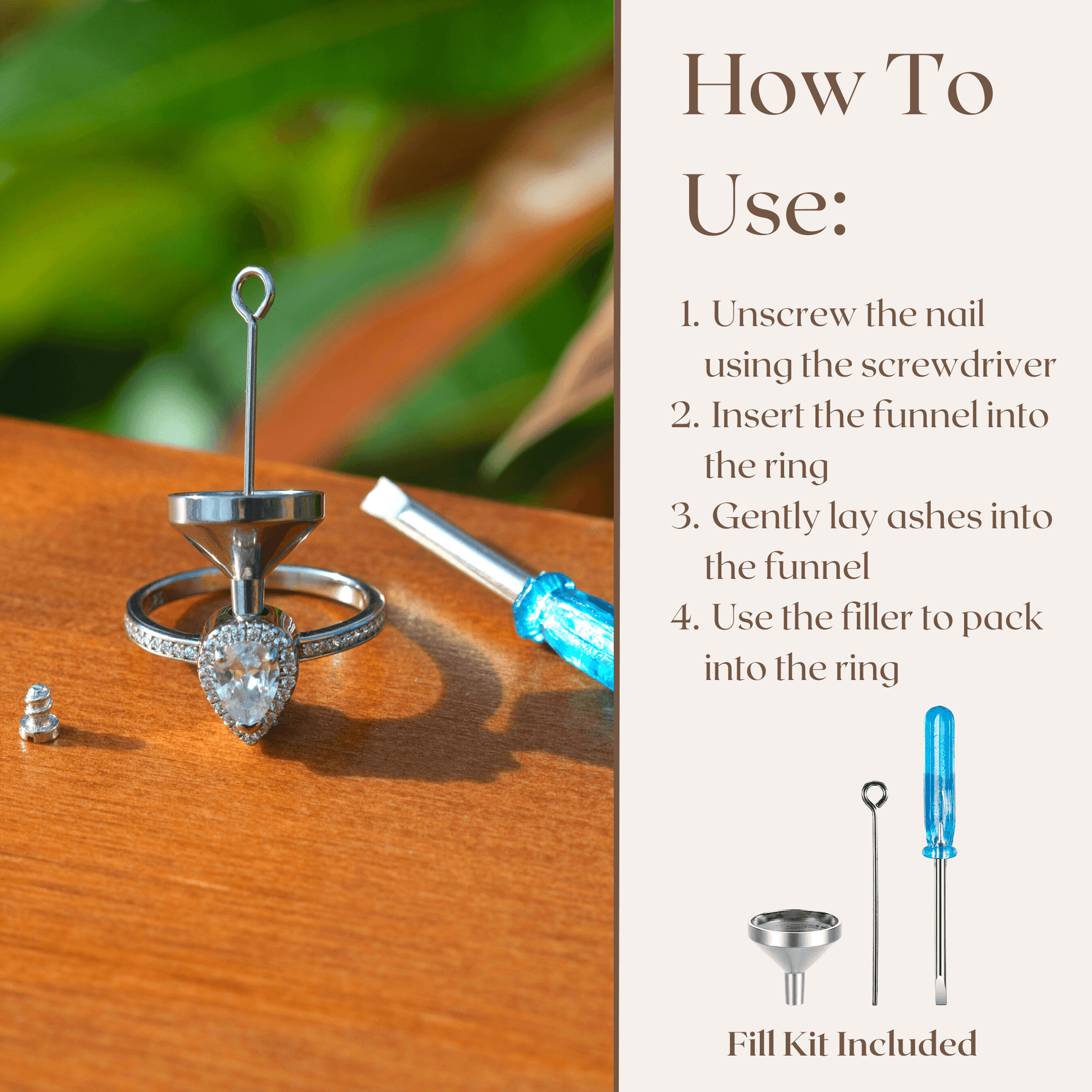 How To Use:

1. Unscrew the nail using the screwdriver
2. Insert the funnel into the ring
3. Gently lay ashes into the funnel
4. Use the filler to pack into the ring

Fill Kit Included